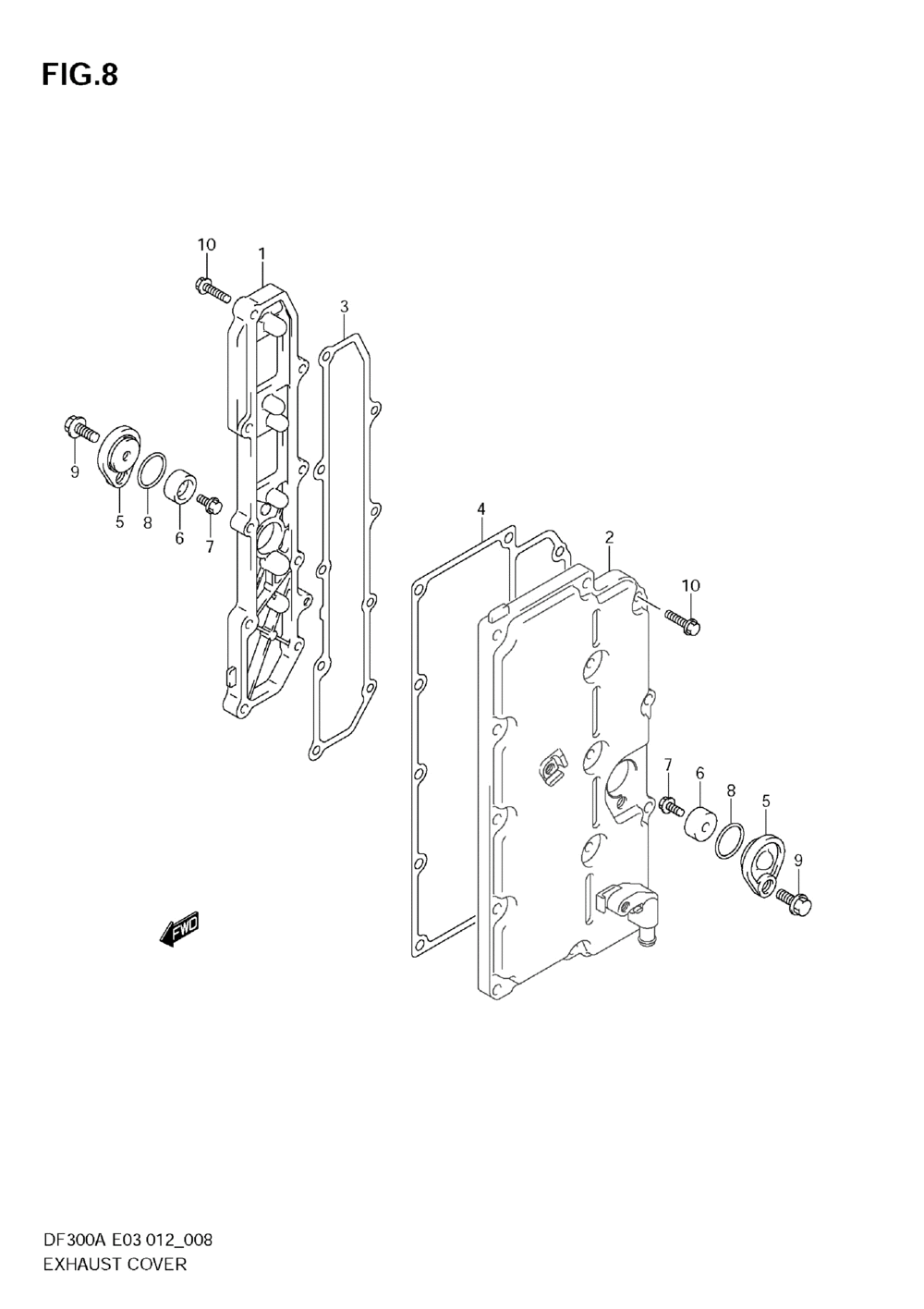 FIG.8

10
1
3
9
5
8
6
7
4
2
10
7
6
8
5
9
FWD

DF300A E03 012_008
EXHAUST COVER